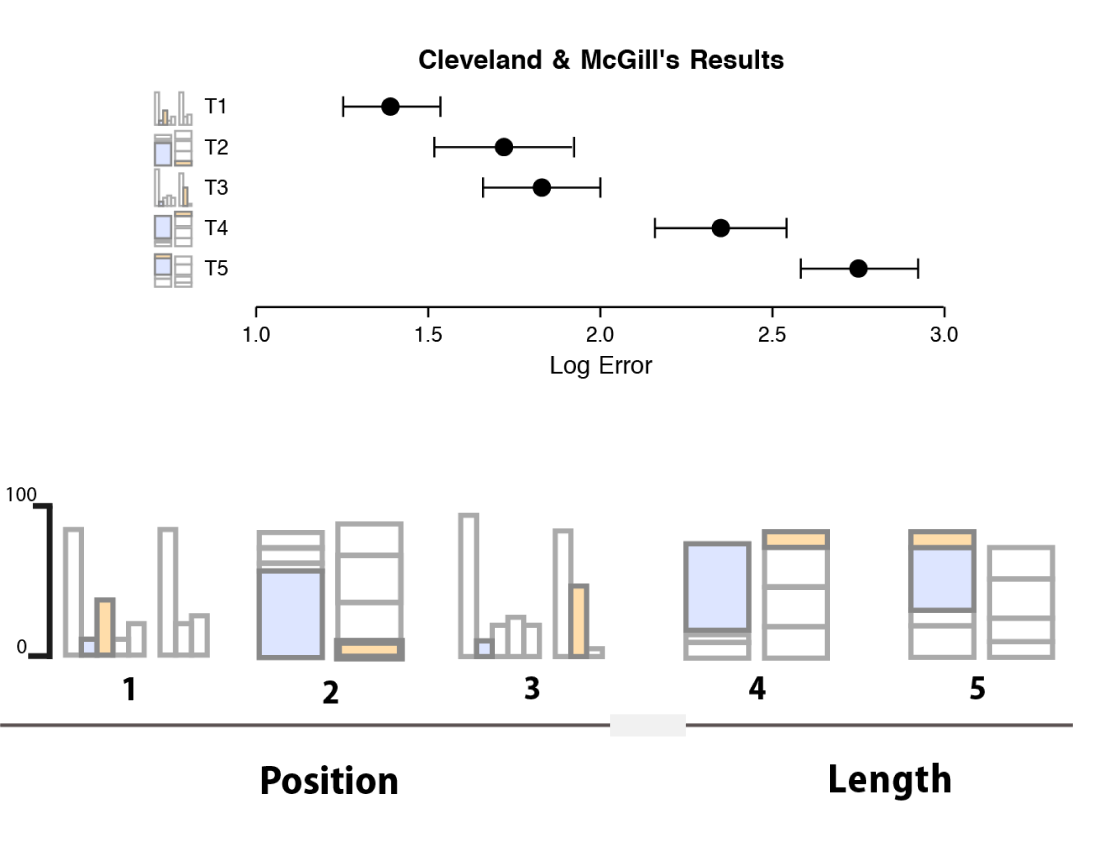 Cleveland & McGill's Results

T1
T2
T3
T4
T5

1.0 1.5 2.0 2.5 3.0
Log Error

100
0

1 2 3 4 5

Position Length